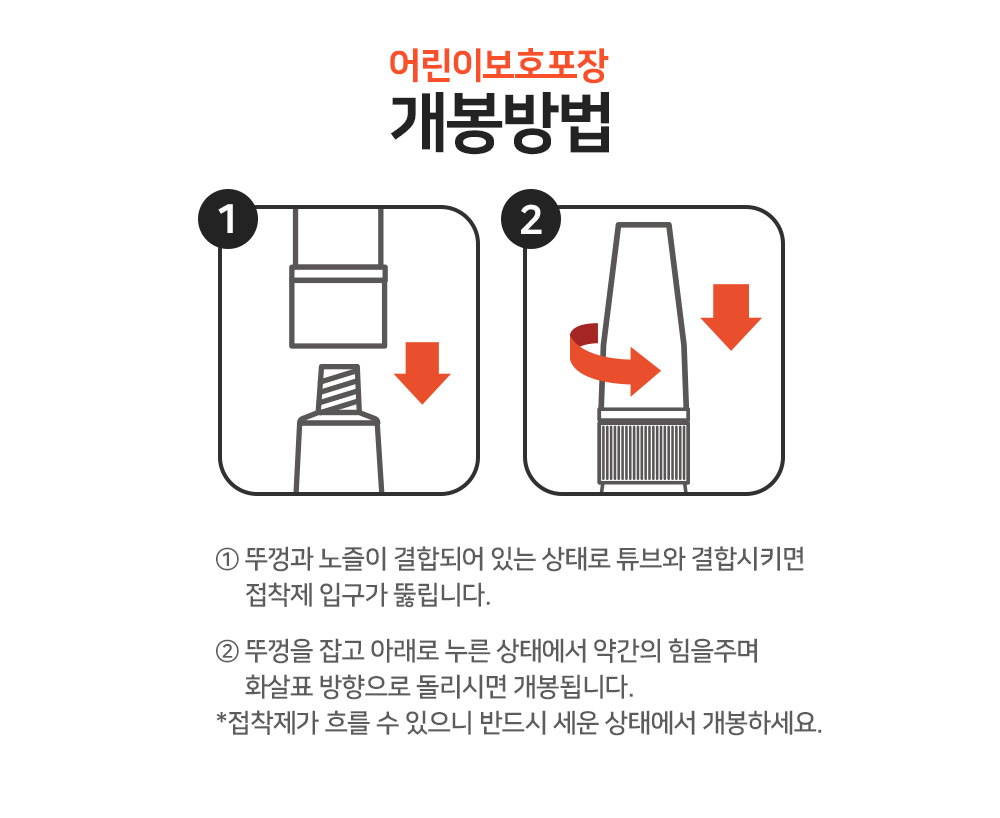 어린이보호포장
개봉방법

1

2

① 뚜껑과 노즐이 결합되어 있는 상태로 튜브와 결합시키면 접착제 입구가 뚫립니다.

② 뚜껑을 잡고 아래로 누른 상태에서 약간의 힘을주며 화살표 방향으로 돌리시면 개봉됩니다.
*접착제가 흐를 수 있으니 반드시 세운 상태에서 개봉하세요.